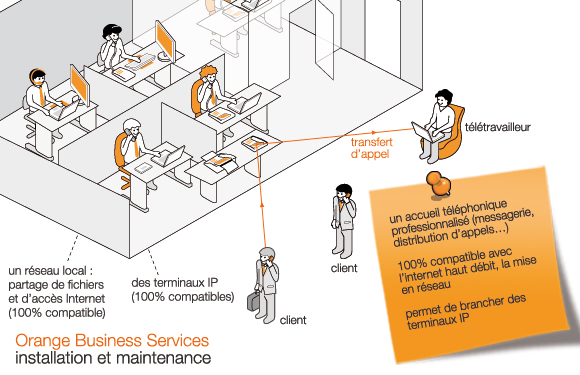 télétravailleur

transfert d'appel

un accueil téléphonique professionnalisé (messagerie, distribution d'appels…)

100% compatible avec l'internet haut débit, la mise en réseau

permet de brancher des terminaux IP

client

client

un réseau local : partage de fichiers et d'accès Internet (100% compatible)

des terminaux IP (100% compatibles)

Orange Business Services
installation et maintenance